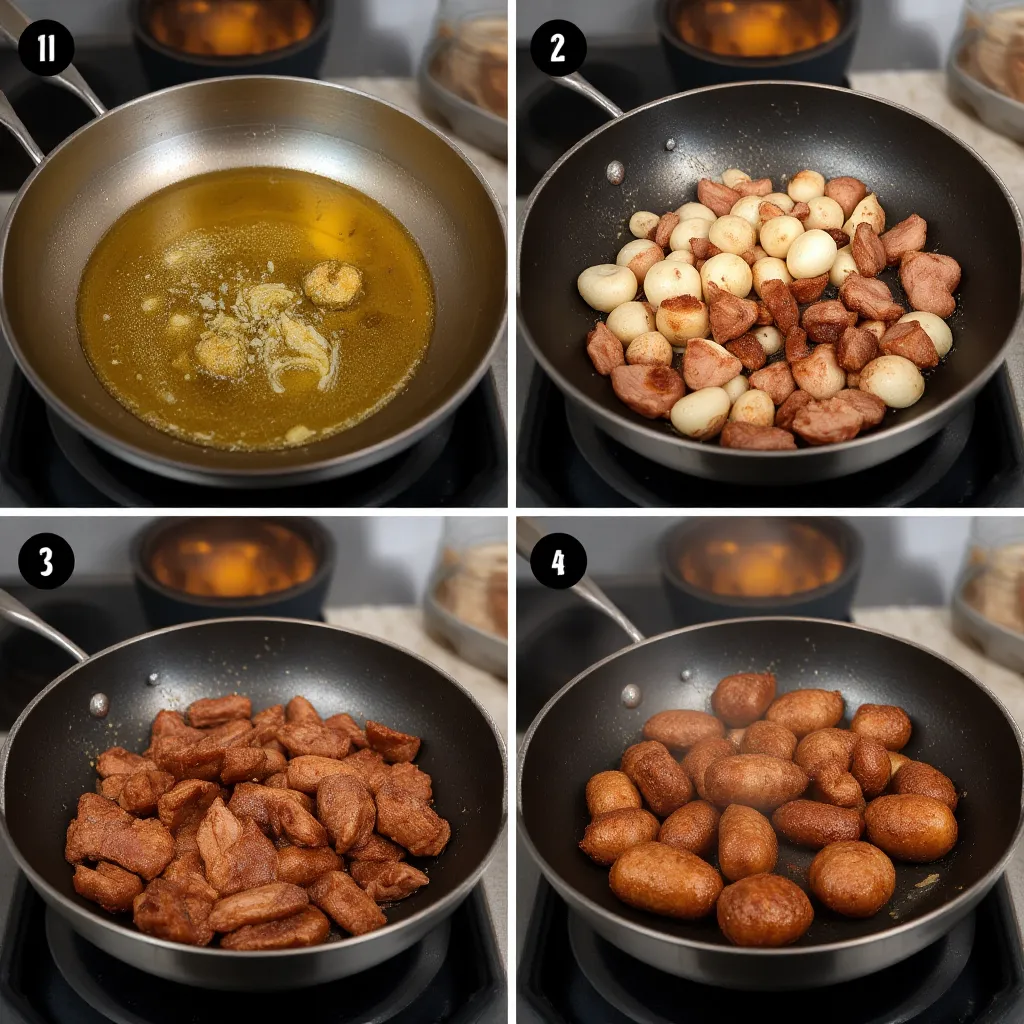 11

2

3

4