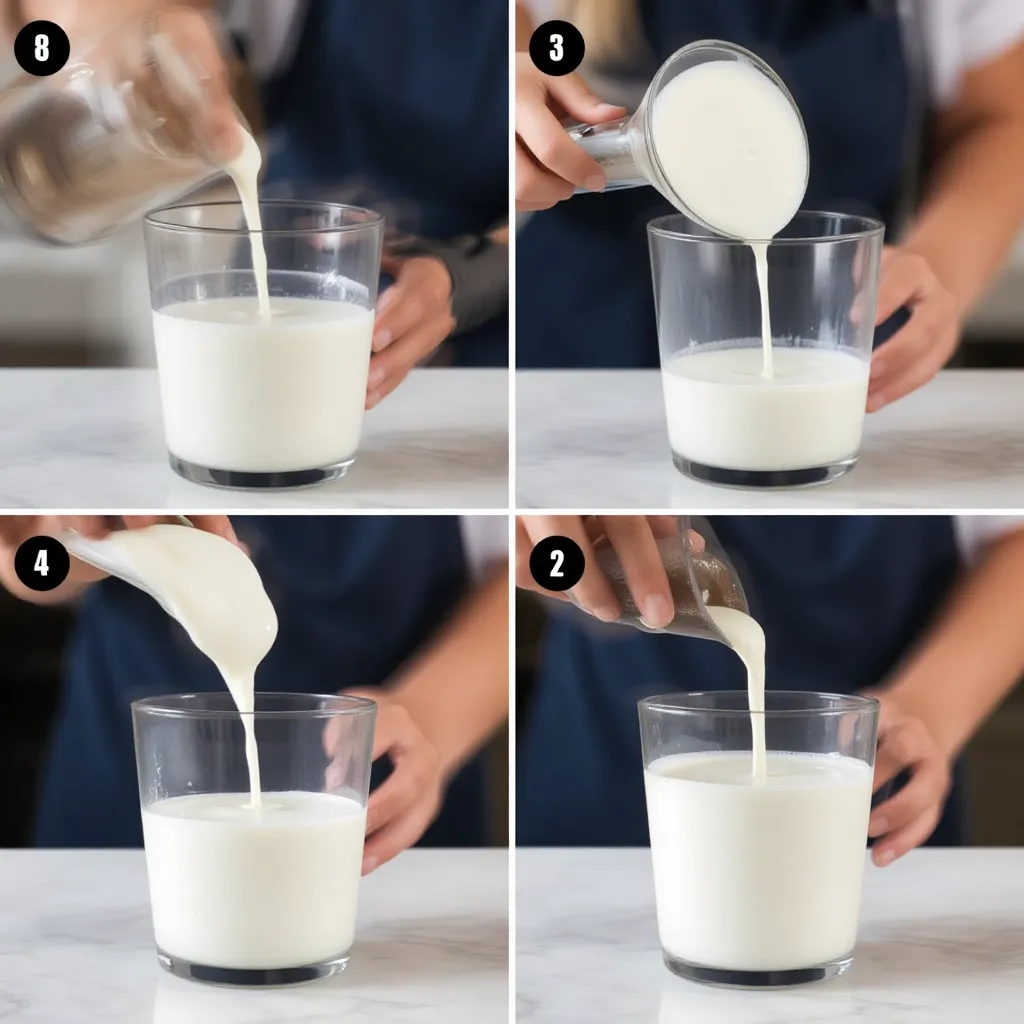 8

3

4

2